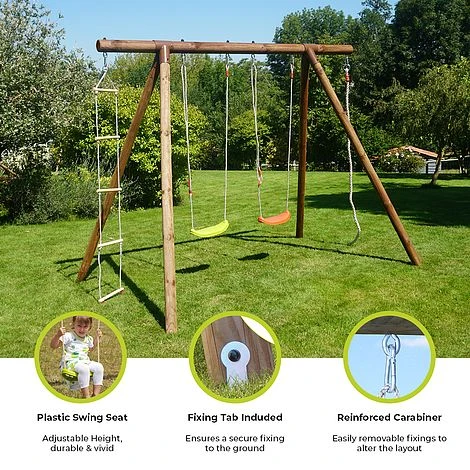 Plastic Swing Seat

Adjustable Height, durable & vivid

Fixing Tab Included

Ensures a secure fixing to the ground

Reinforced Carabiner

Easily removable fixings to alter the layout