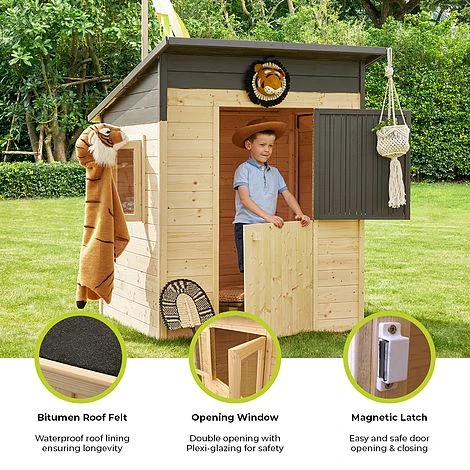 Bitumen Roof Felt

Waterproof roof lining ensuring longevity

Opening Window

Double opening with Plexi-glazing for safety

Magnetic Latch

Easy and safe door opening & closing