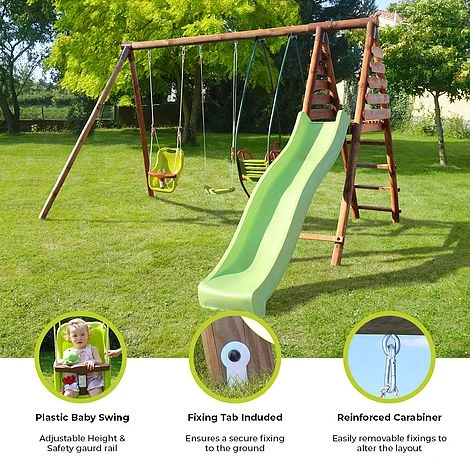 Plastic Baby Swing

Adjustable Height & Safety gaurd rail

Fixing Tab Included

Ensures a secure fixing to the ground

Reinforced Carabiner

Easily removable fixings to alter the layout